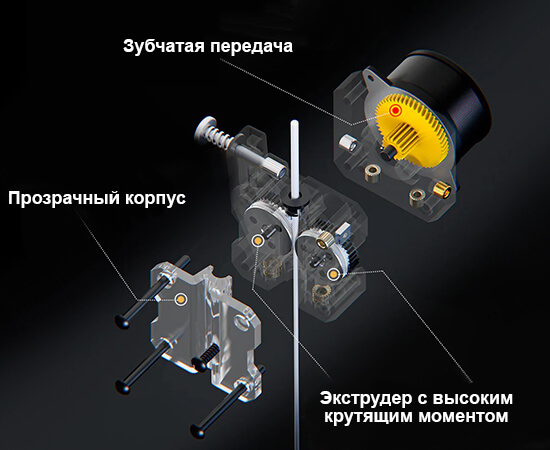 Зубчатая передача

Прозрачный корпус

Экструдер с высоким крутящим моментом